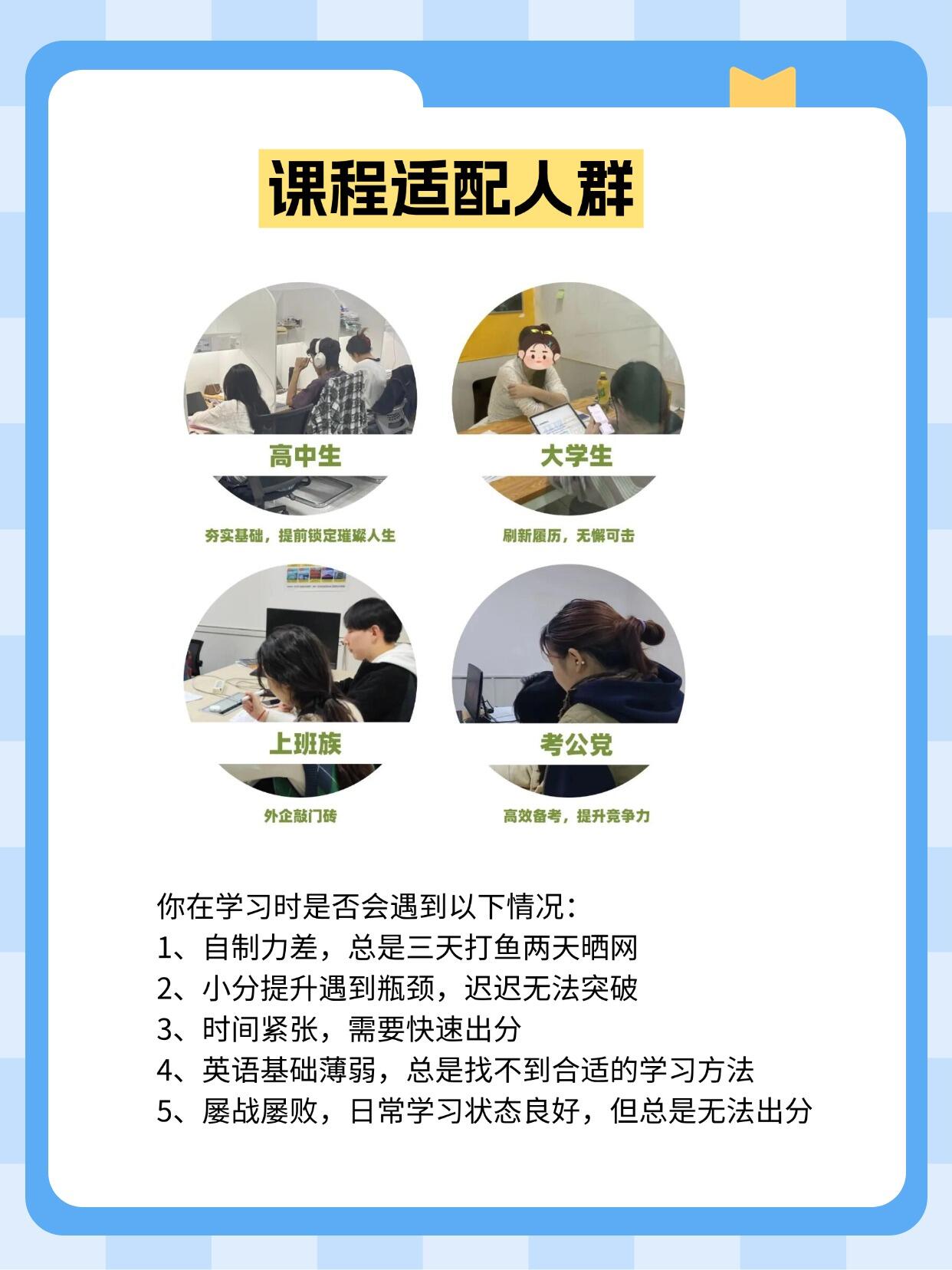 课程适配人群

高中生

夯实基础，提前锁定璀璨人生

大学生

刷新履历，无懈可击

上班族

外企敲门砖

考公党

高效备考，提升竞争力

你在学习时是否会遇到以下情况：
1、自制力差，总是三天打鱼两天晒网
2、小分提升遇到瓶颈，迟迟无法突破
3、时间紧张，需要快速出分
4、英语基础薄弱，总是找不到合适的学习方法
5、屡战屡败，日常学习状态良好，但总是无法出分